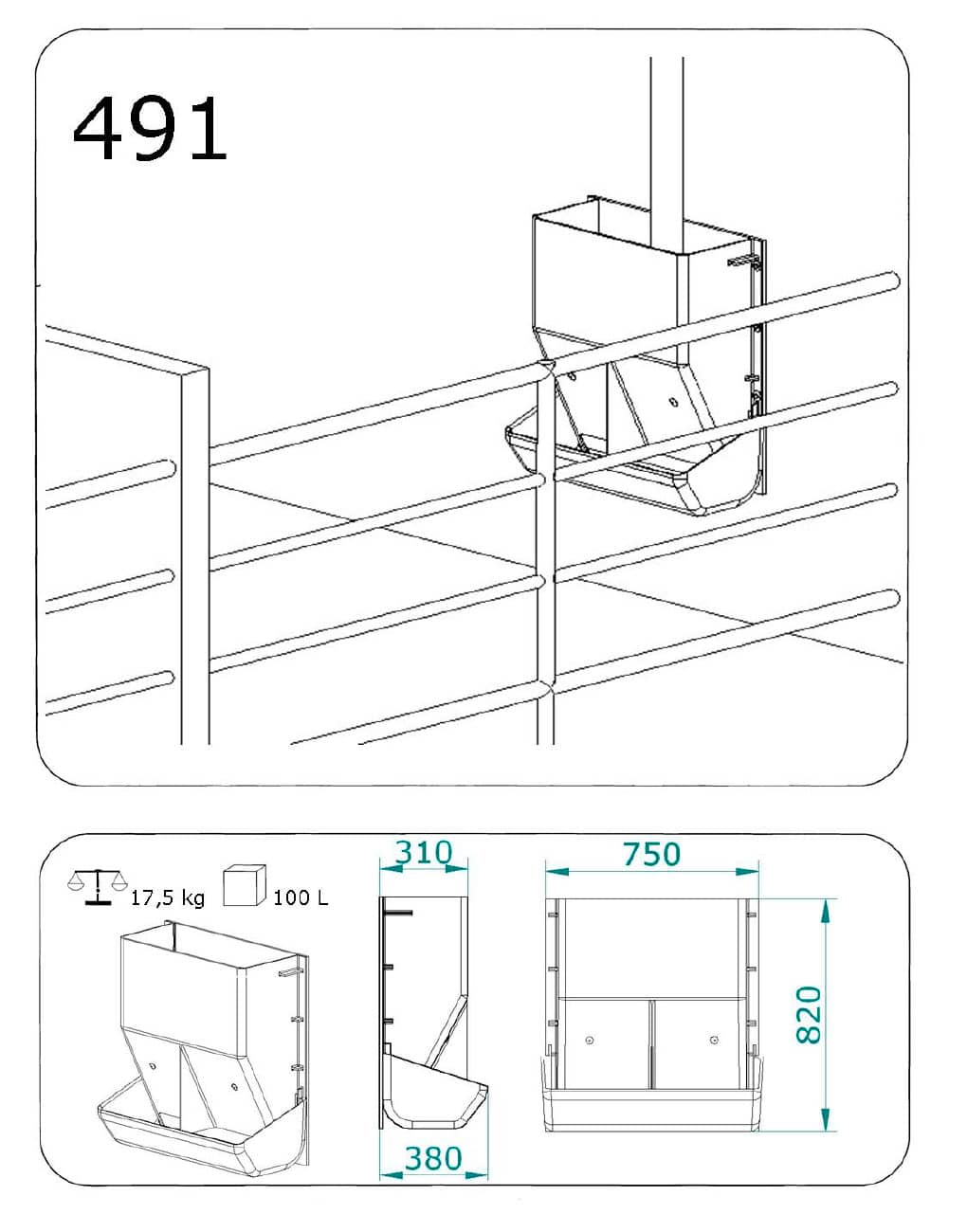 491

17,5 kg

100 L

310

380

750

820